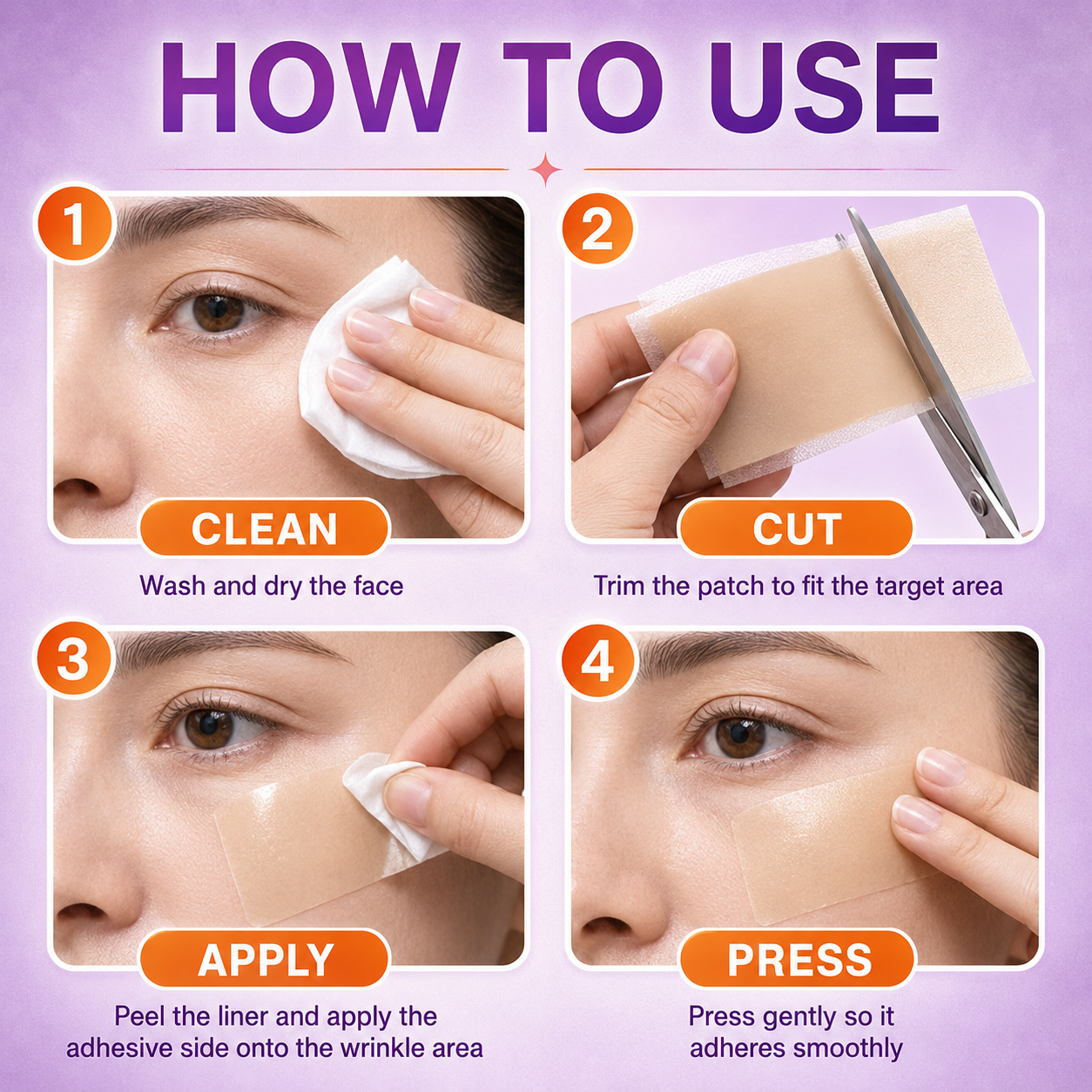 HOW TO USE

1

CLEAN

Wash and dry the face

2

CUT

Trim the patch to fit the target area

3

APPLY

Peel the liner and apply the adhesive side onto the wrinkle area

4

PRESS

Press gently so it adheres smoothly